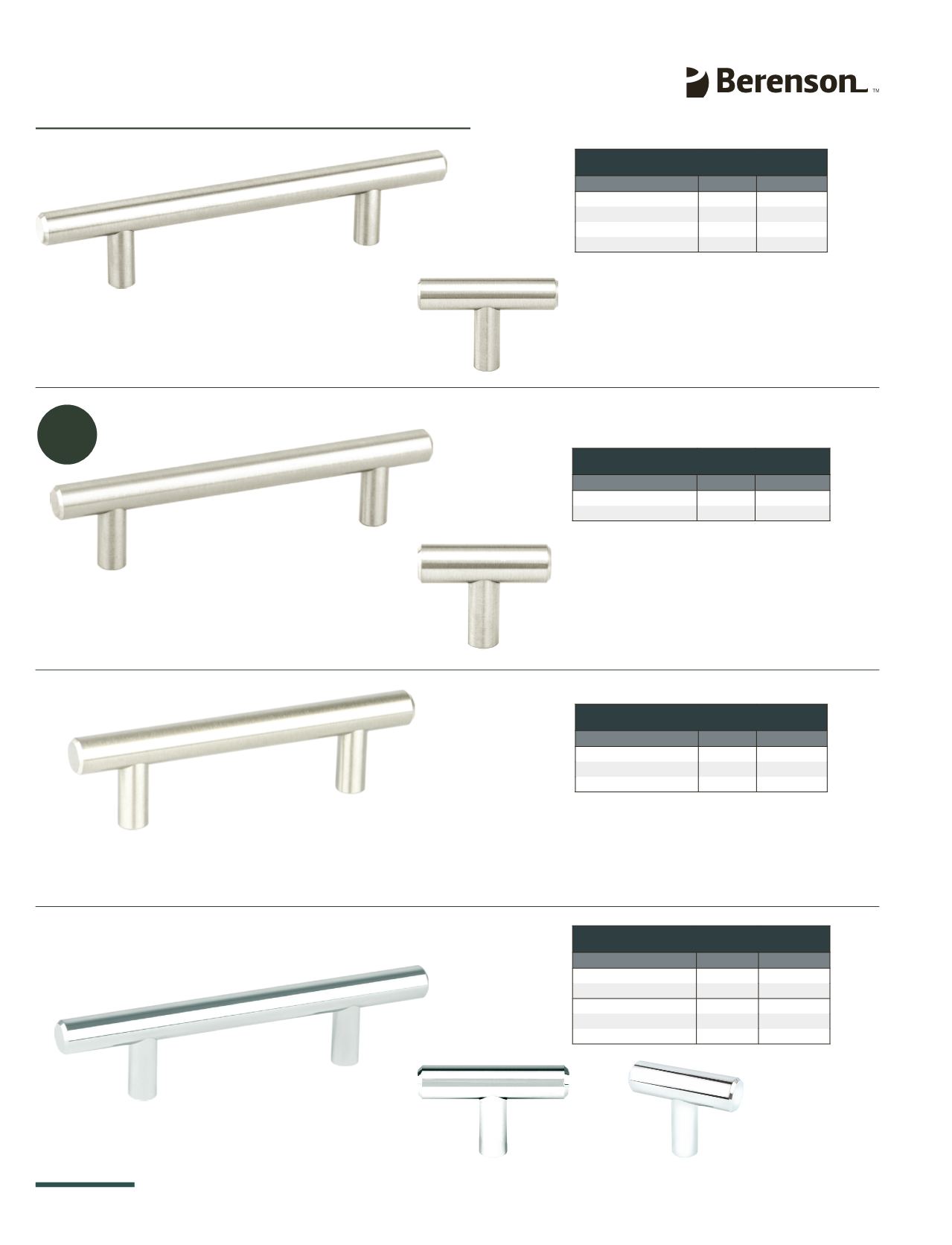 Berenson™