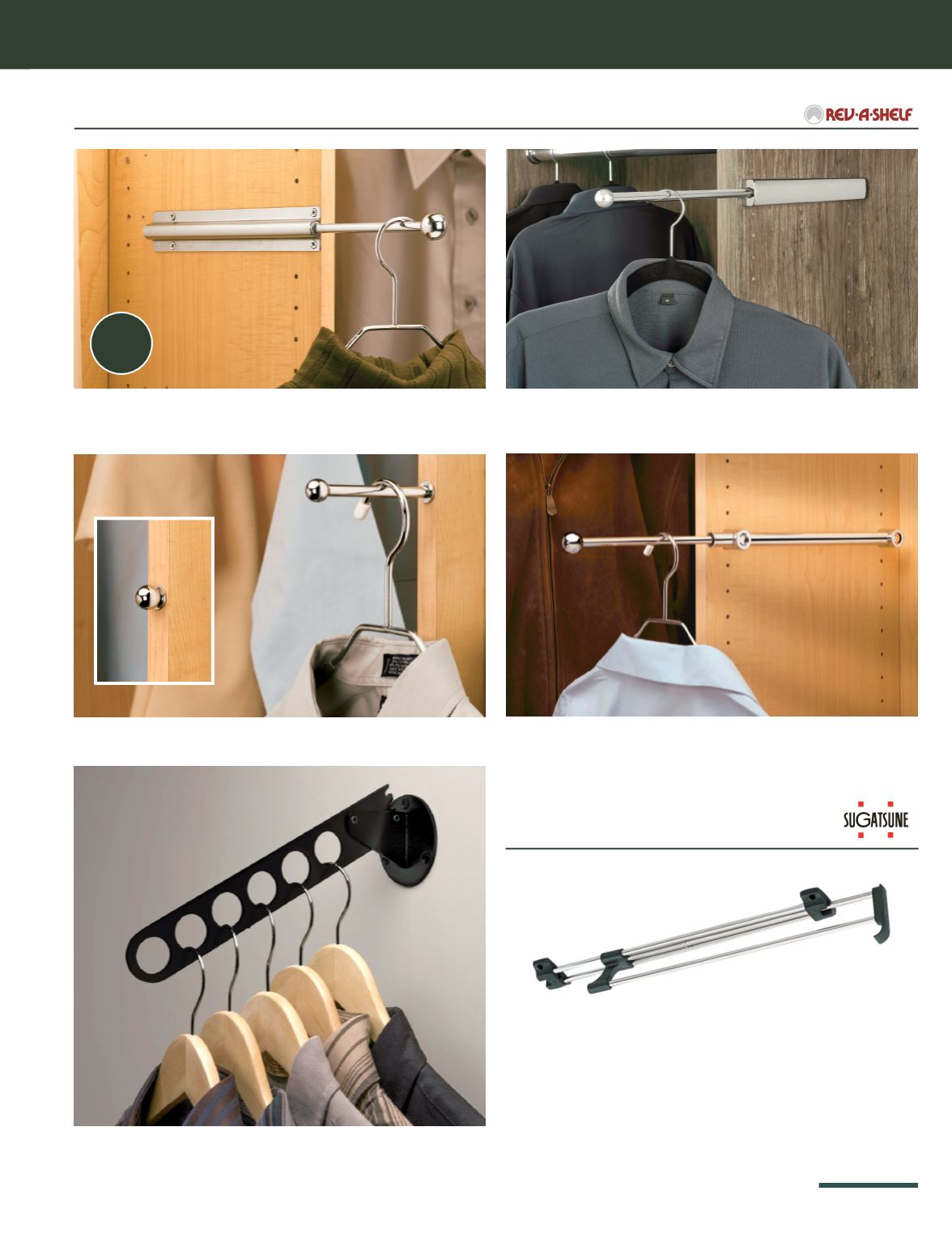 REV-A-SHELF

SUGATSUNE