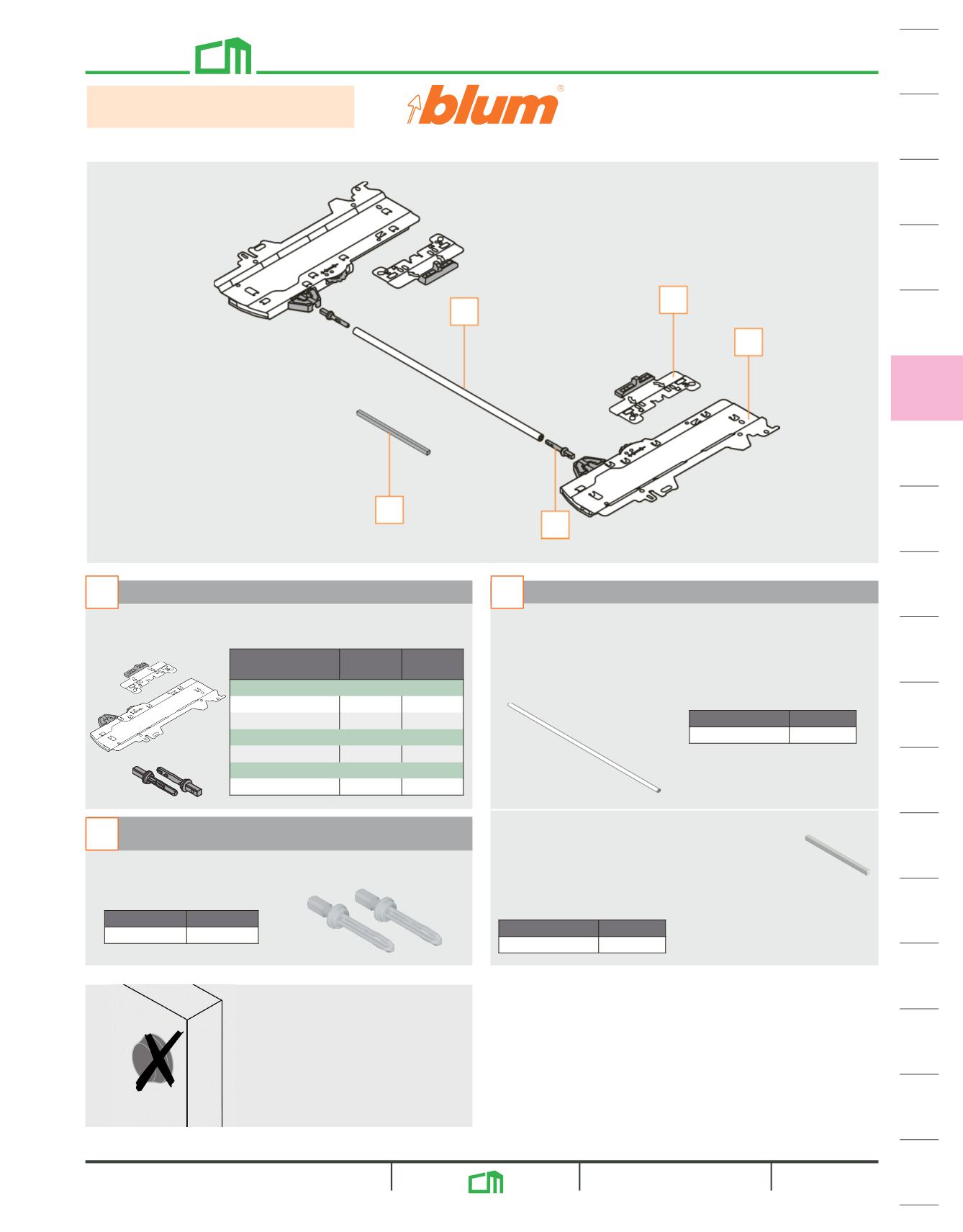 blum®