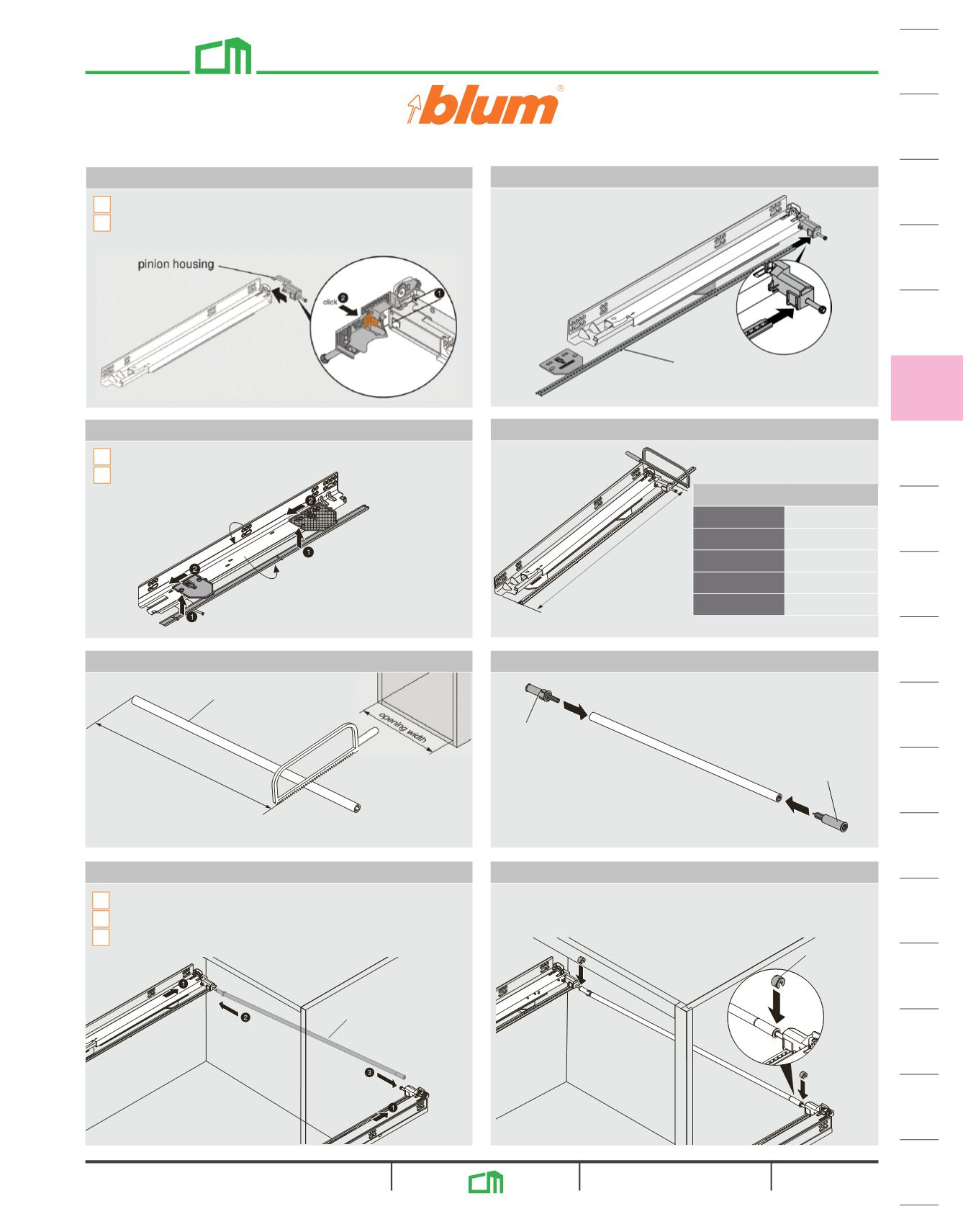 blum®

pinion housing

click

opening width