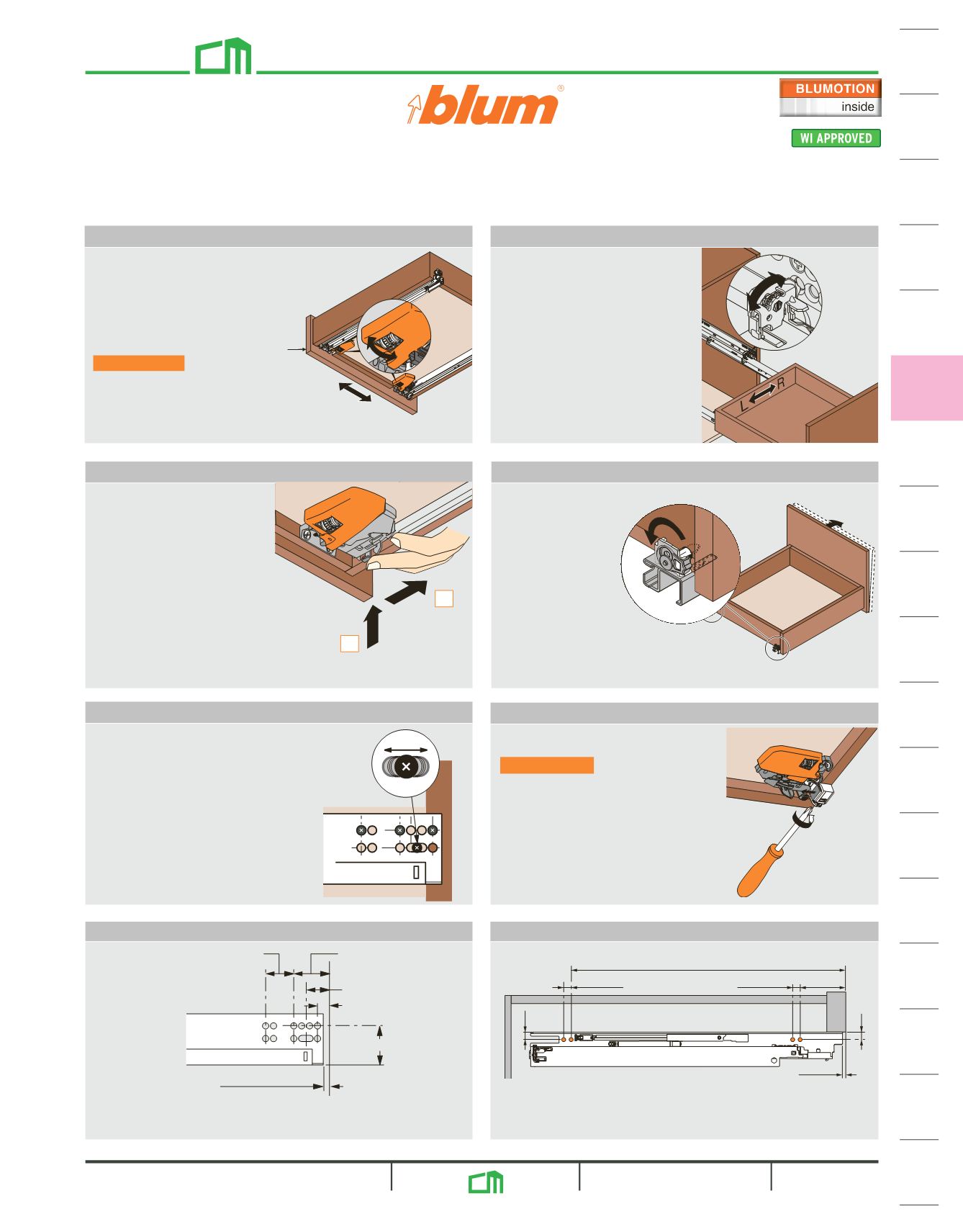 blum®

BLUMOTION
inside

WI APPROVED

L
R