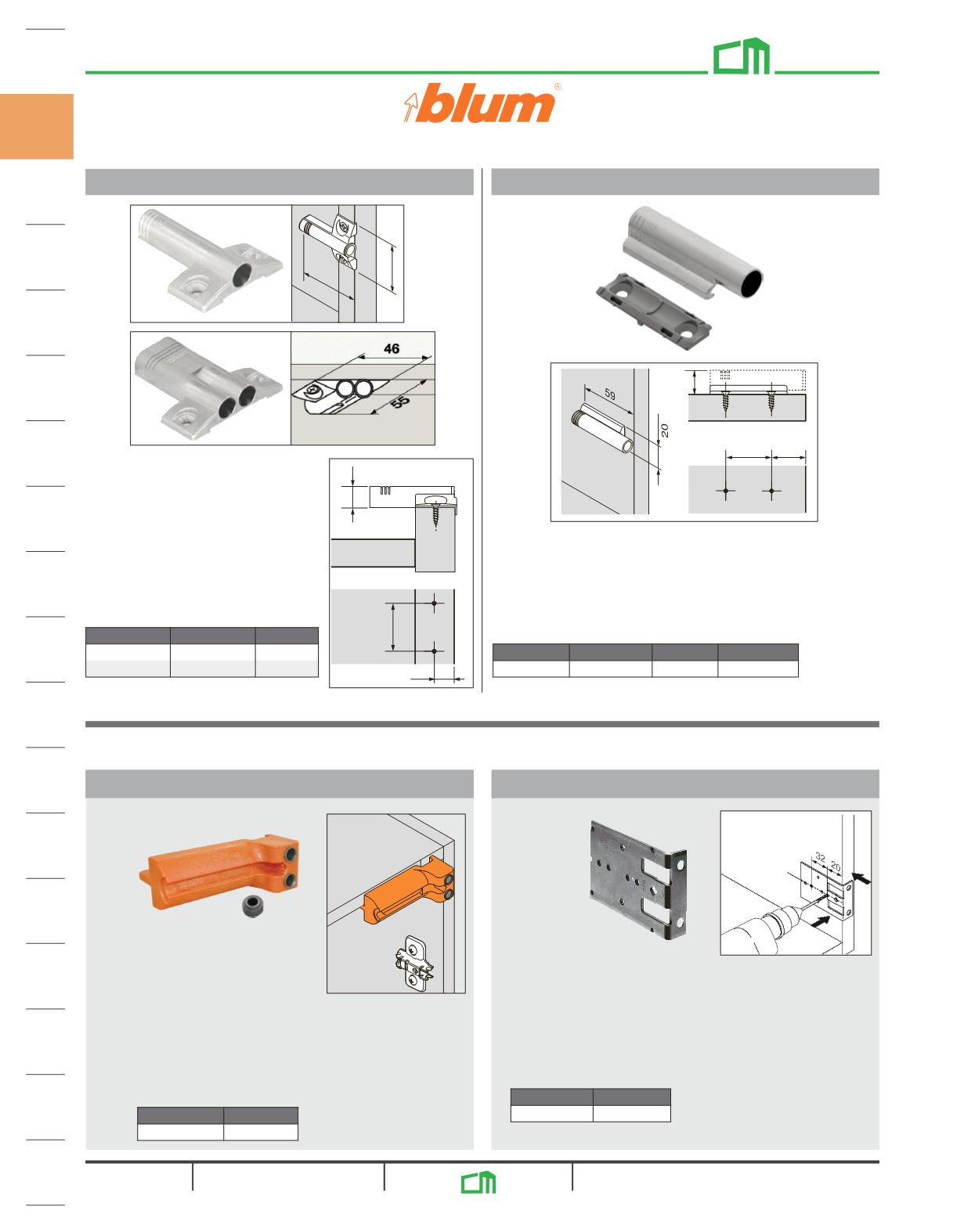 blum®

46

55

59

20

32

20