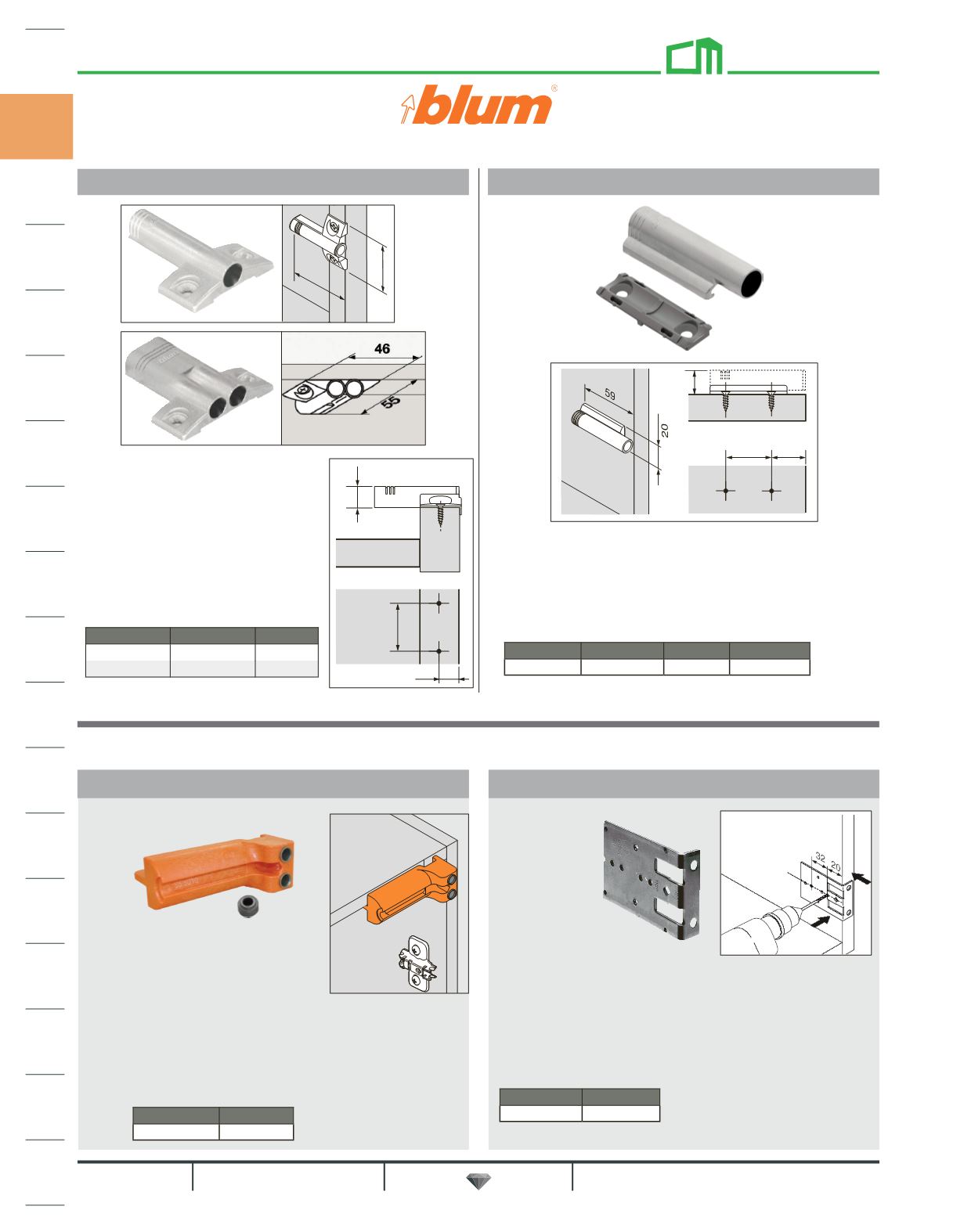 blum®

46

55

59

20

32

20